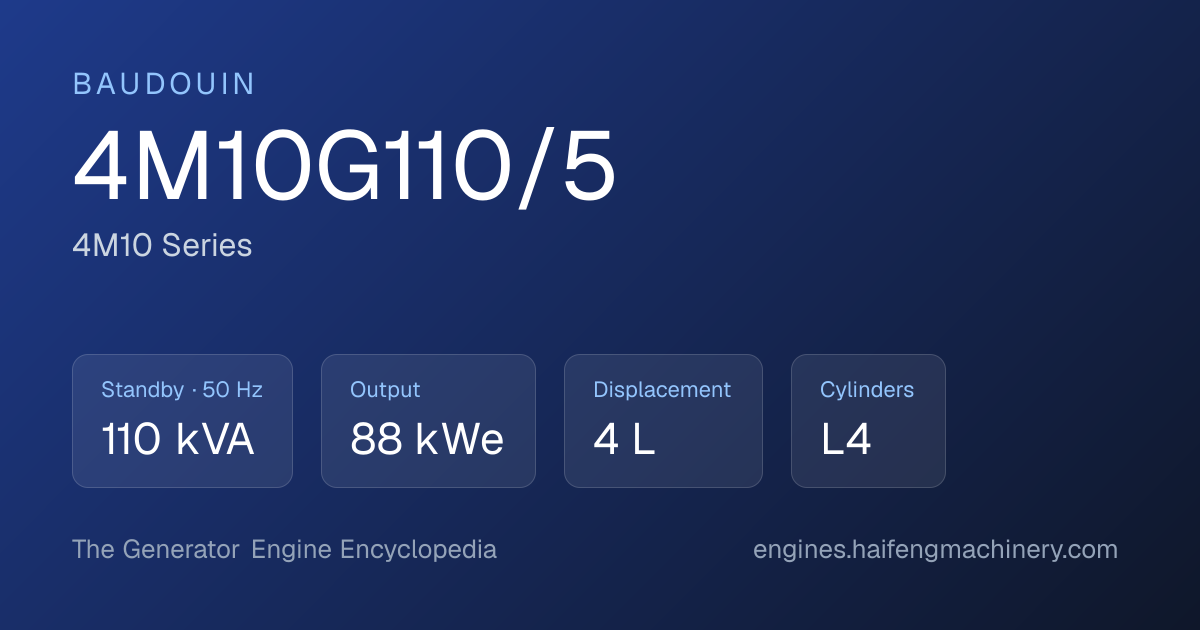 BAUDOUIN

4M10G110/5

4M10 Series

Standby · 50 Hz
110 kVA

Output
88 kWe

Displacement
4 L

Cylinders
L4

The Generator Engine Encyclopedia

engines.haifengmachinery.com