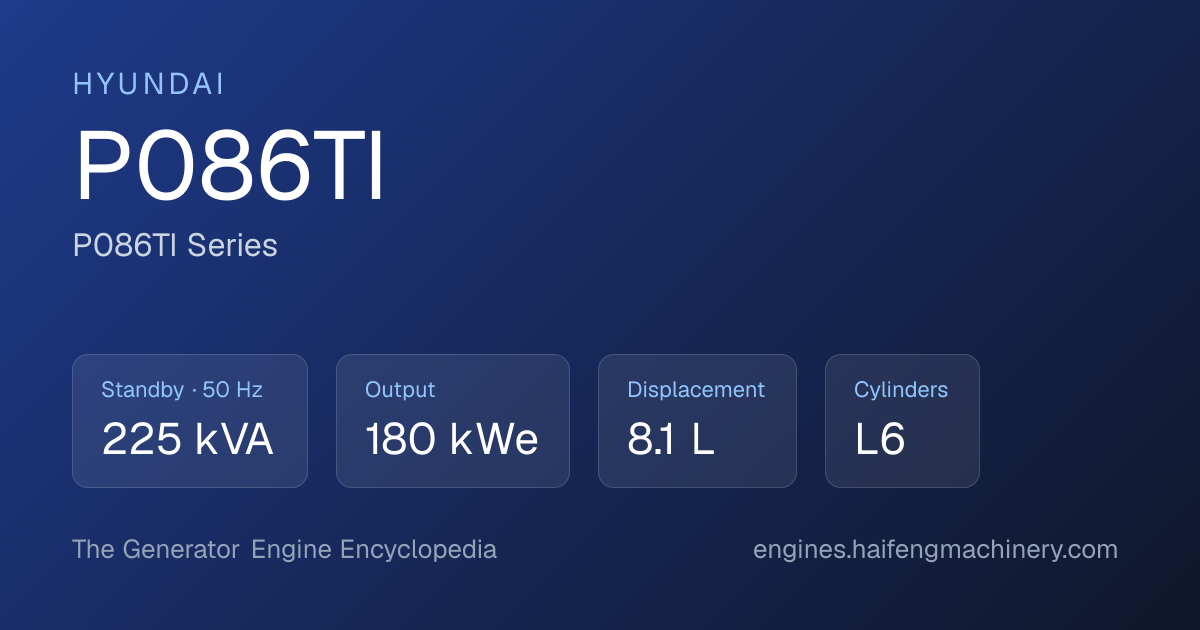 HYUNDAI

P086TI

P086TI Series

Standby · 50 Hz
225 kVA

Output
180 kWe

Displacement
8.1 L

Cylinders
L6

The Generator Engine Encyclopedia

engines.haifengmachinery.com