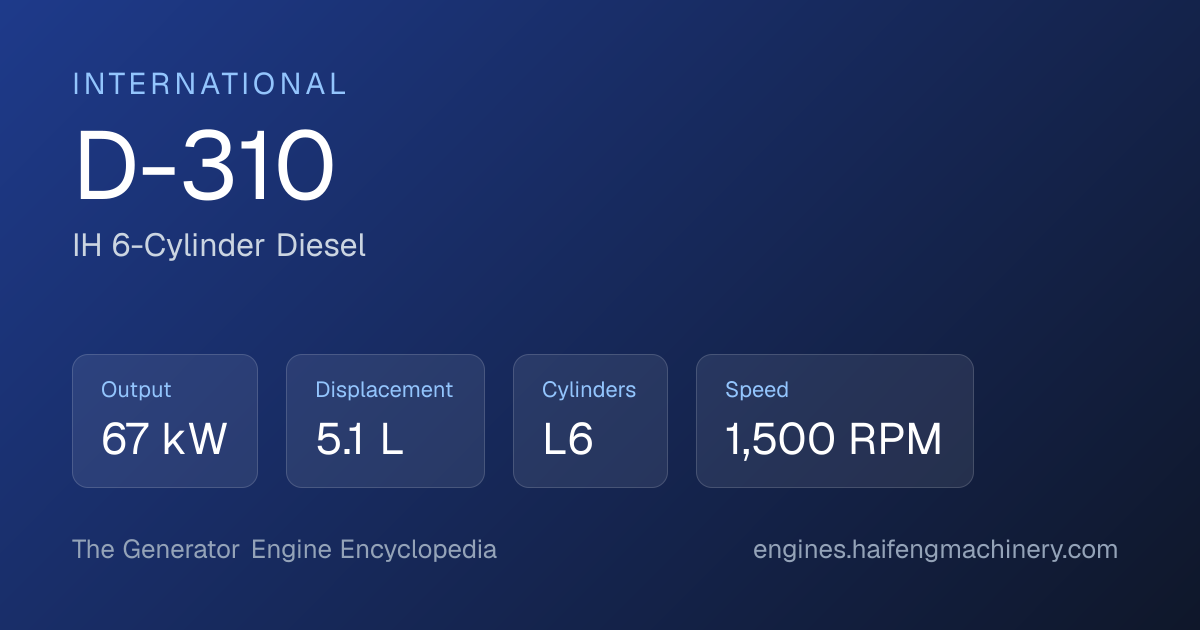 INTERNATIONAL

D-310

IH 6-Cylinder Diesel

Output
67 kW

Displacement
5.1 L

Cylinders
L6

Speed
1,500 RPM

The Generator Engine Encyclopedia

engines.haifengmachinery.com