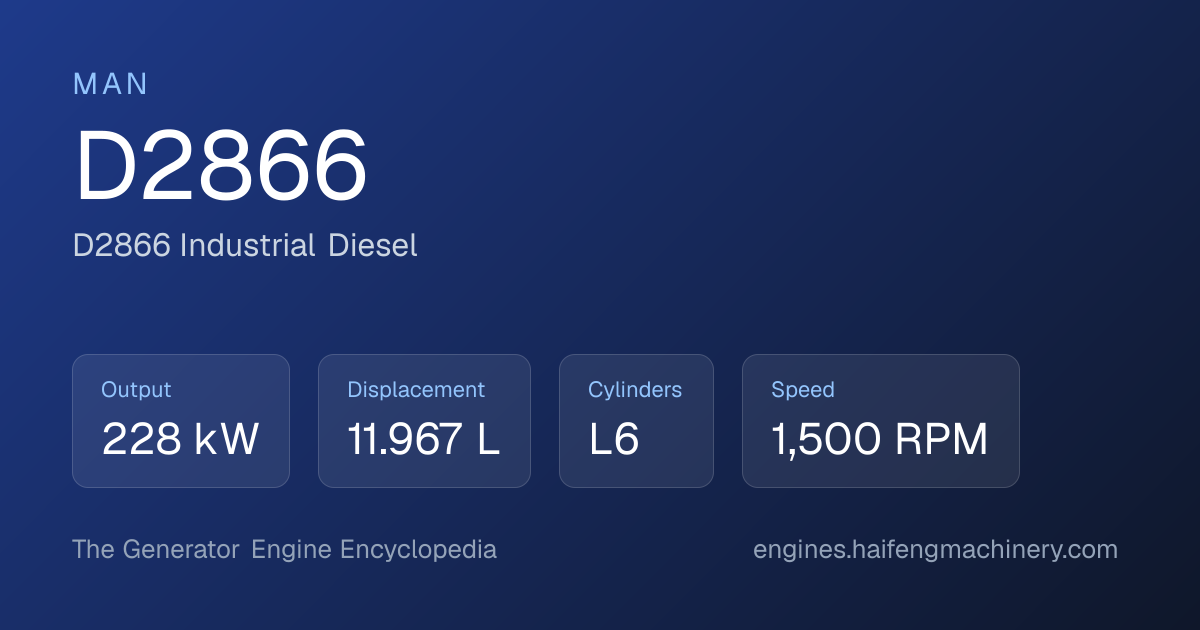 MAN

D2866

D2866 Industrial Diesel

Output
228 kW

Displacement
11.967 L

Cylinders
L6

Speed
1,500 RPM

The Generator Engine Encyclopedia

engines.haifengmachinery.com